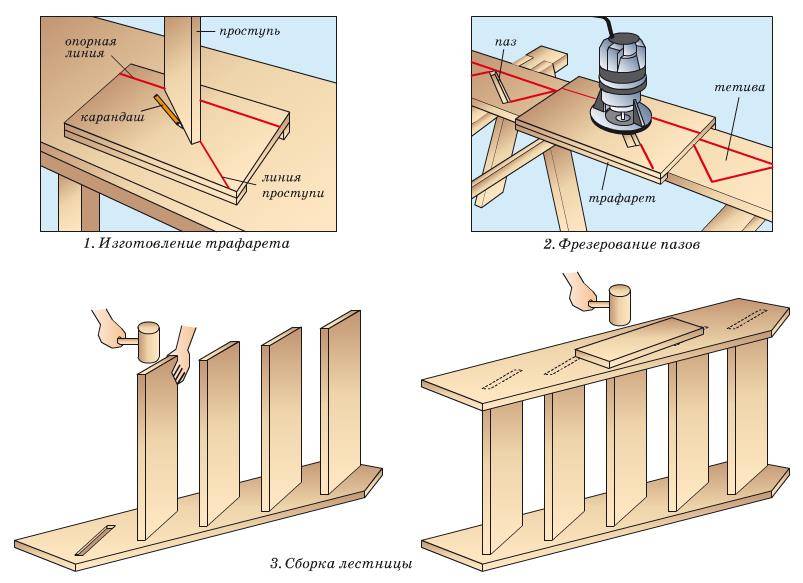 опорная линия

проступь

карандаш

линия проступи

1. Изготовление трафарета

паз

тетива

трафарет

2. Фрезерование пазов

3. Сборка лестницы