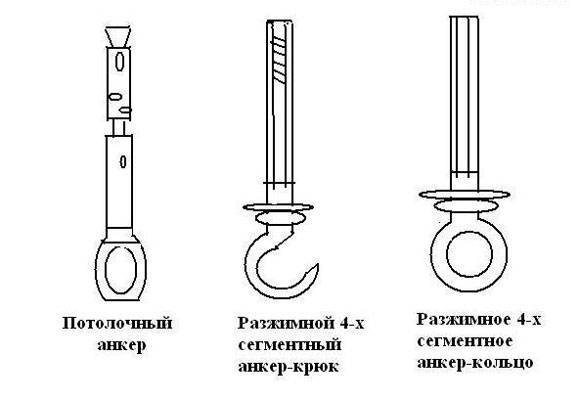 Потолочный анкер

Разжимной 4-х сегментный анкер-крюк

Разжимное 4-х сегментное анкер-кольцо